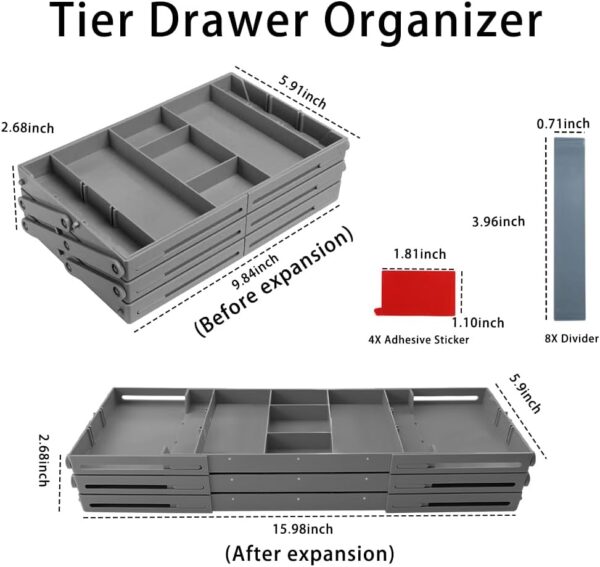 Tier Drawer Organizer

5.91inch

2.68inch

9.84inch

(Before expansion)

0.71inch

3.96inch

1.81inch

1.10inch

4X Adhesive Sticker

8X Divider

5.9inch

2.68inch

15.98inch

(After expansion)