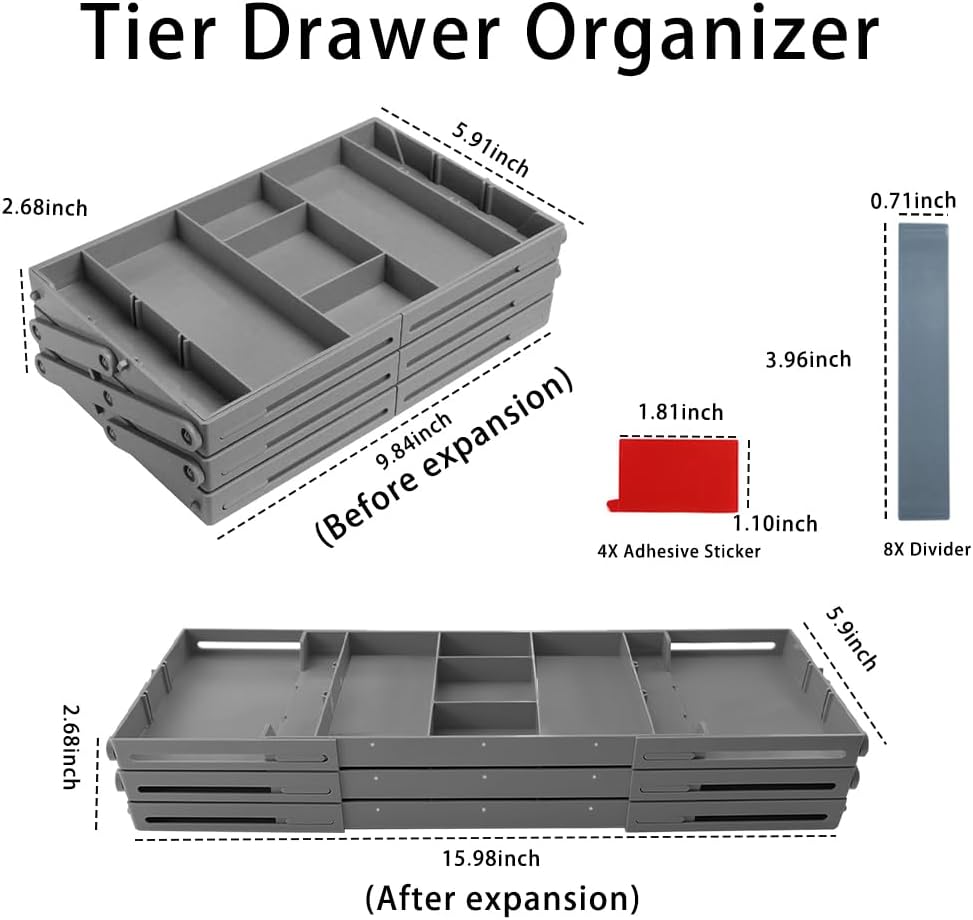 Tier Drawer Organizer

5.91inch

2.68inch

9.84inch

(Before expansion)

0.71inch

3.96inch

1.81inch

1.10inch

4X Adhesive Sticker

8X Divider

5.9inch

2.68inch

15.98inch

(After expansion)